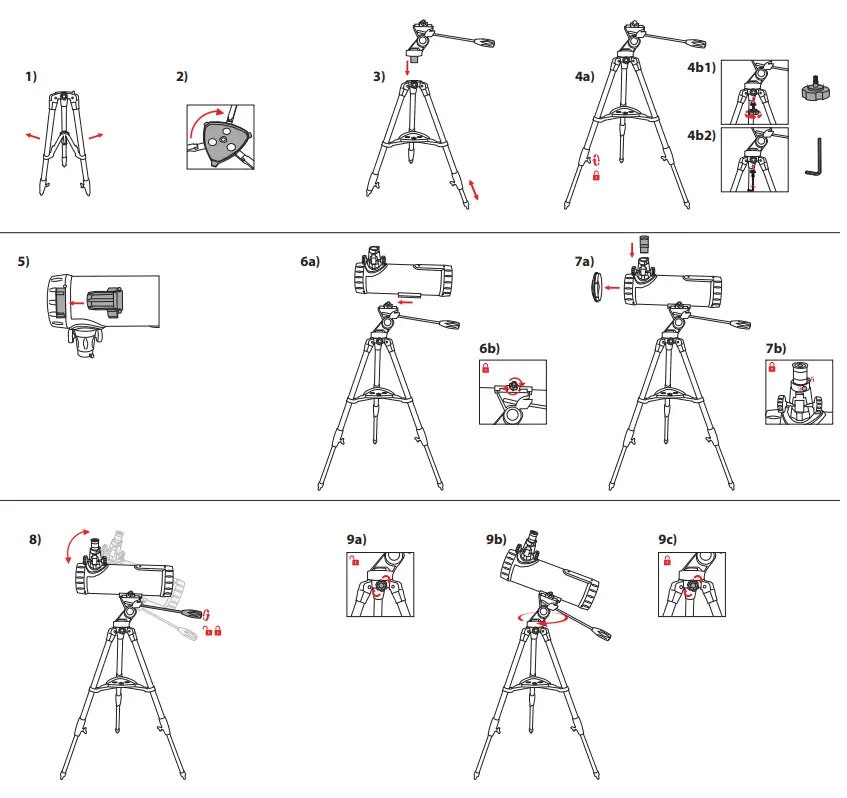 1)

2)

3)

4a)

4b1)

4b2)

5)

6a)

6b)

7a)

7b)

8)

9a)

9b)

9c)