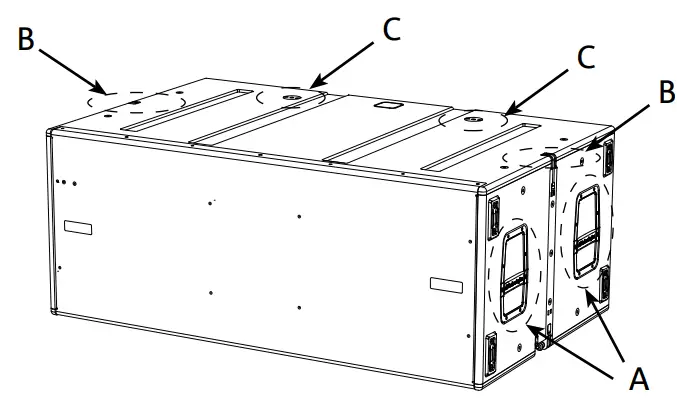 B
C
C
B
A