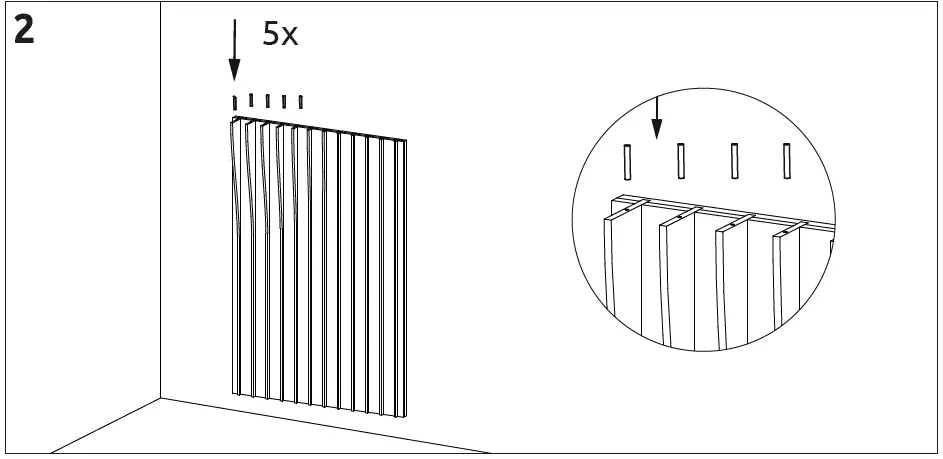 2

5x