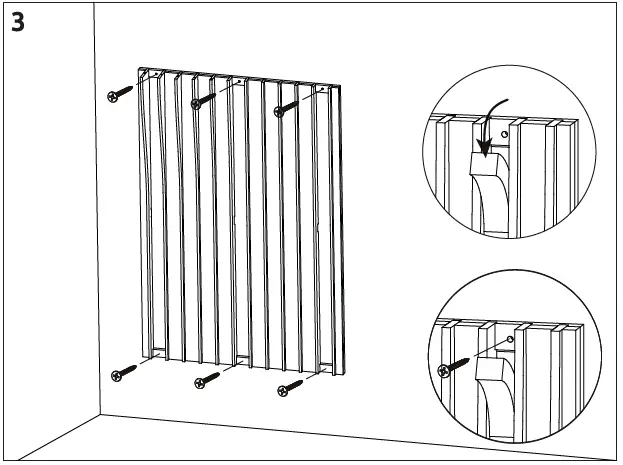 3