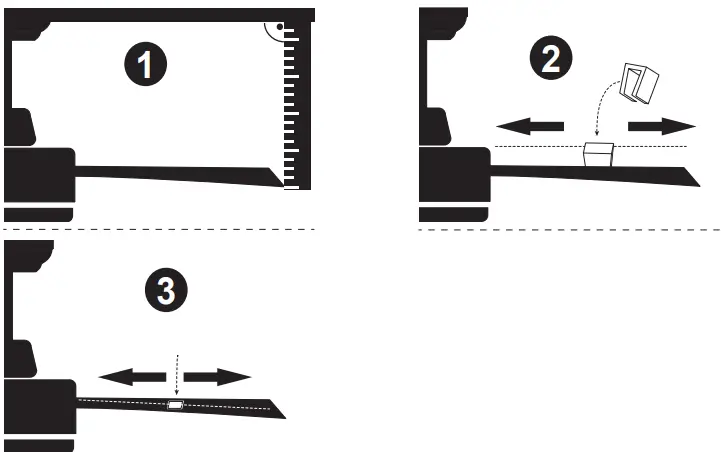 1

2

3