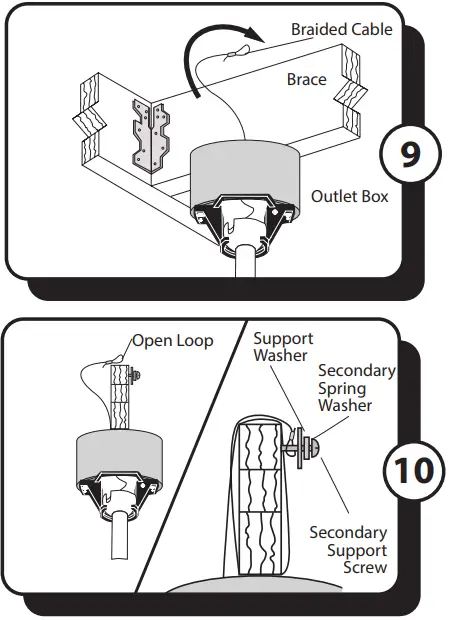 Braided Cable

Brace

Outlet Box

9

Open Loop

Support Washer

Secondary Spring Washer

Secondary Support Screw

10