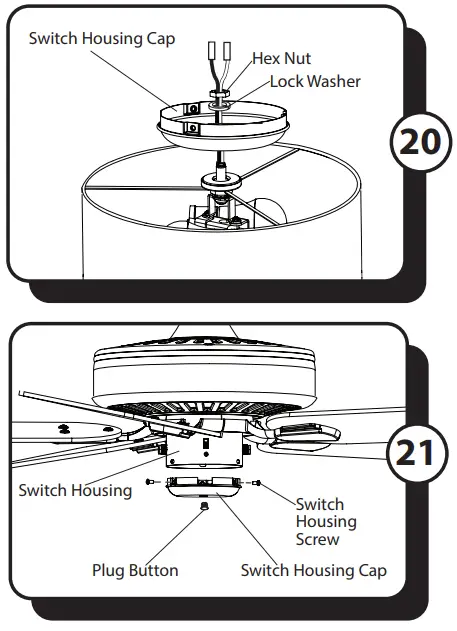 Switch Housing Cap
Hex Nut
Lock Washer
20

21
Switch Housing
Switch Housing Screw
Plug Button
Switch Housing Cap