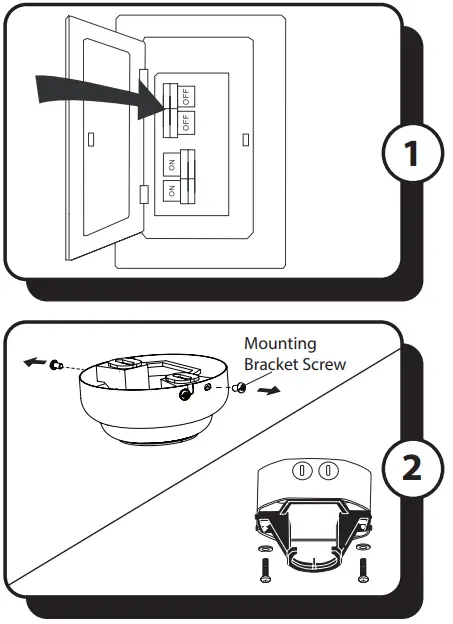 OFF
OFF
ON
ON

1

Mounting Bracket Screw

2