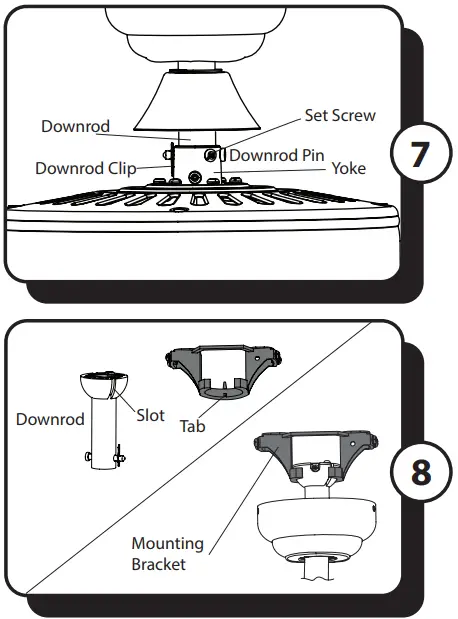 Downrod
Set Screw
Downrod Pin
Downrod Clip
Yoke
7

Downrod
Slot
Tab
Mounting Bracket
8