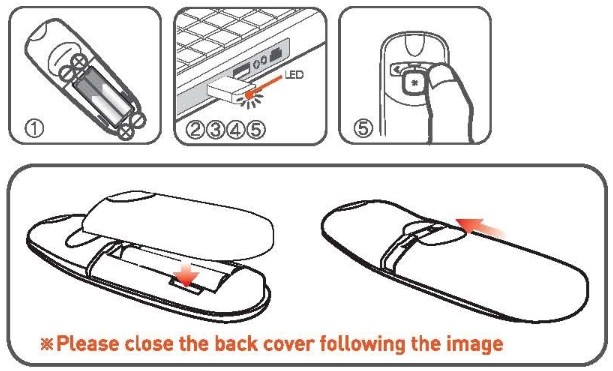 ①

LED

②③④⑤

⑤

※Please close the back cover following the image