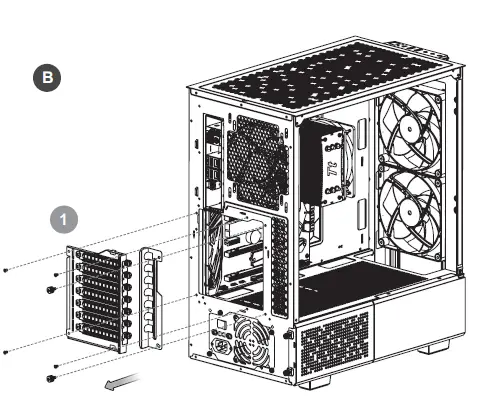 B

1

Tt