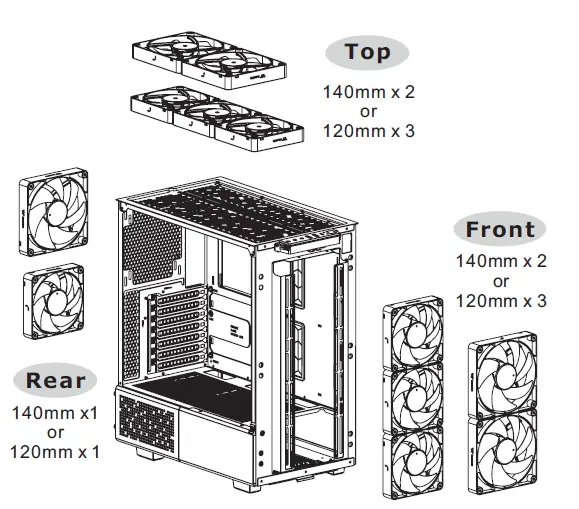 Top
140mm x 2
or
120mm x 3

Front
140mm x 2
or
120mm x 3

Rear
140mm x1
or
120mm x 1