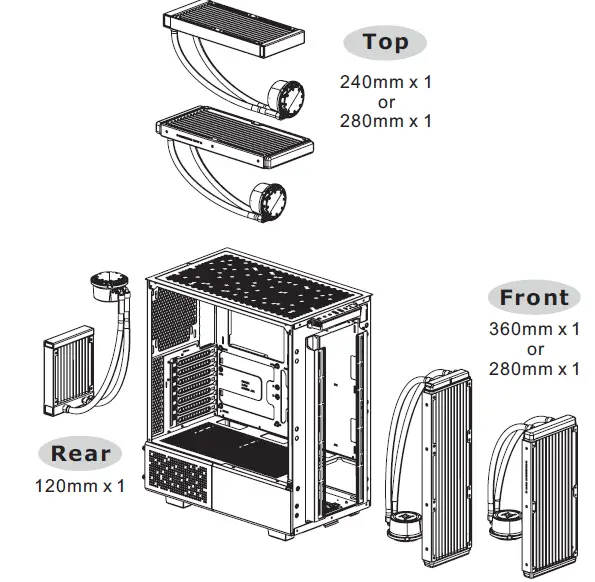 Top
240mm x 1
or
280mm x 1

Front
360mm x 1
or
280mm x 1

Rear
120mm x 1