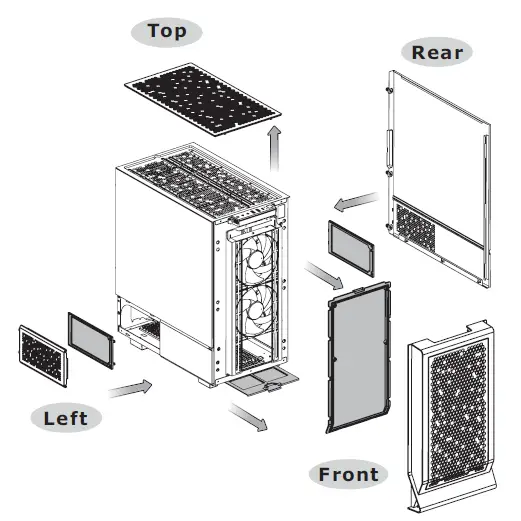 Top

Rear

Left

Front