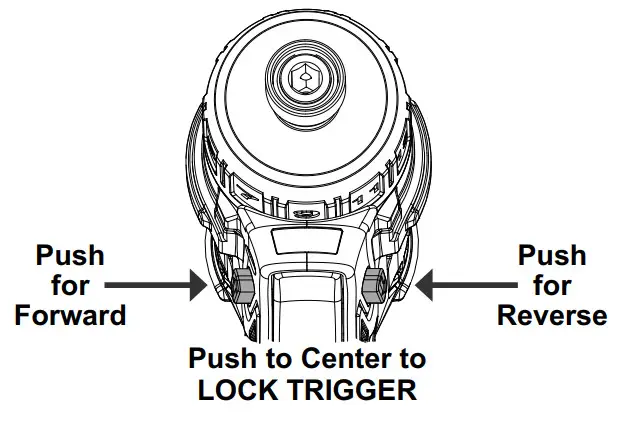 Push for Forward

Push for Reverse

Push to Center to LOCK TRIGGER