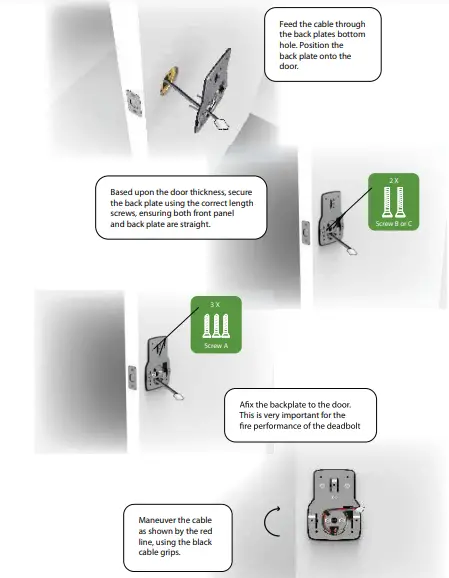 Feed the cable through the back plates bottom hole. Position the back plate onto the door.

Based upon the door thickness, secure the back plate using the correct length screws, ensuring both front panel and back plate are straight.

2 X

Screw B or C

3 X

Screw A

Afix the backplate to the door. This is very important for the fire performance of the deadbolt

Maneuver the cable as shown by the red line, using the black cable grips.