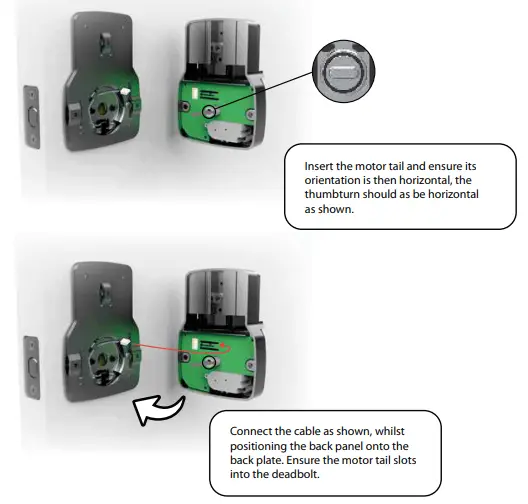 Insert the motor tail and ensure its orientation is then horizontal, the thumbturn should as be horizontal as shown.

Connect the cable as shown, whilst positioning the back panel onto the back plate. Ensure the motor tail slots into the deadbolt.