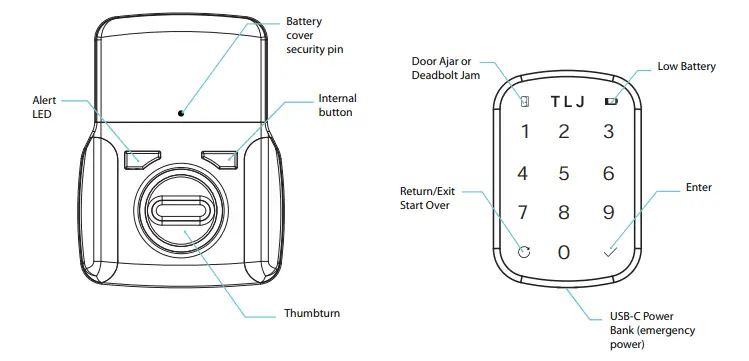 Battery cover security pin

Alert LED

Internal button

Thumbturn

Door Ajar or Deadbolt Jam

Low Battery

TLJ

1 2 3
4 5 6
7 8 9
0

Return/Exit Start Over

Enter

USB-C Power Bank (emergency power)