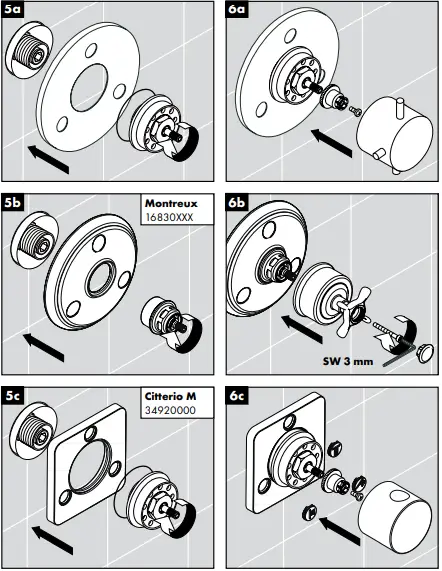 5a

6a

5b

Montreux
16830XXX

6b

SW 3 mm

5c

Citterio M
34920000

6c