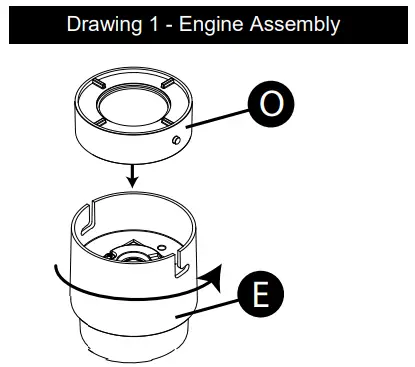 Drawing 1 - Engine Assembly

O

E