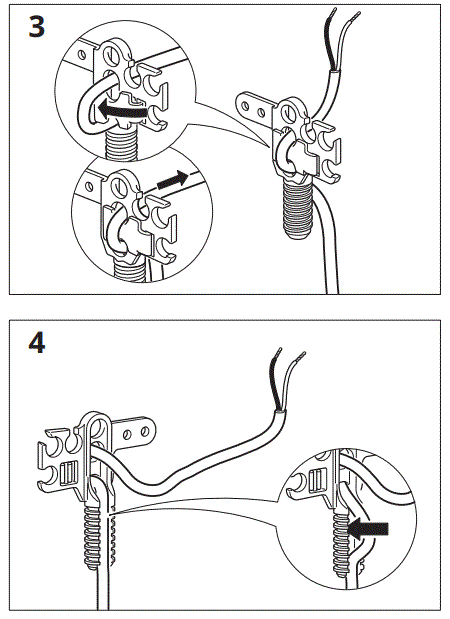 3

4