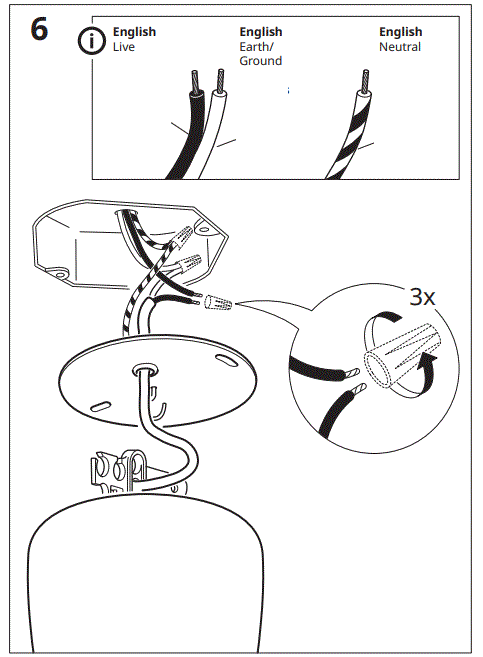 6

English
Live

English
Earth/
Ground

English
Neutral

3x