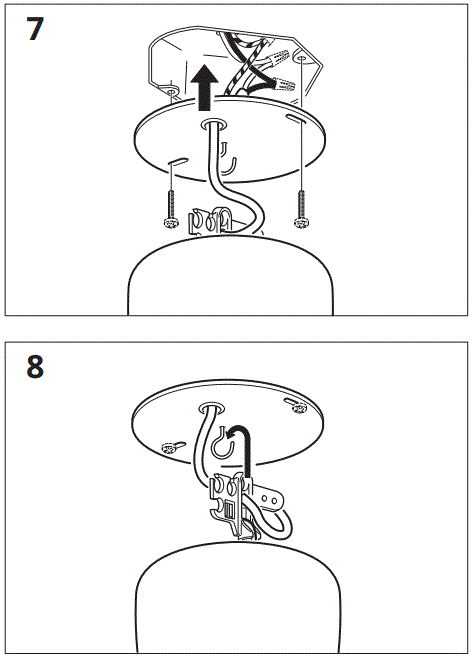 7

8