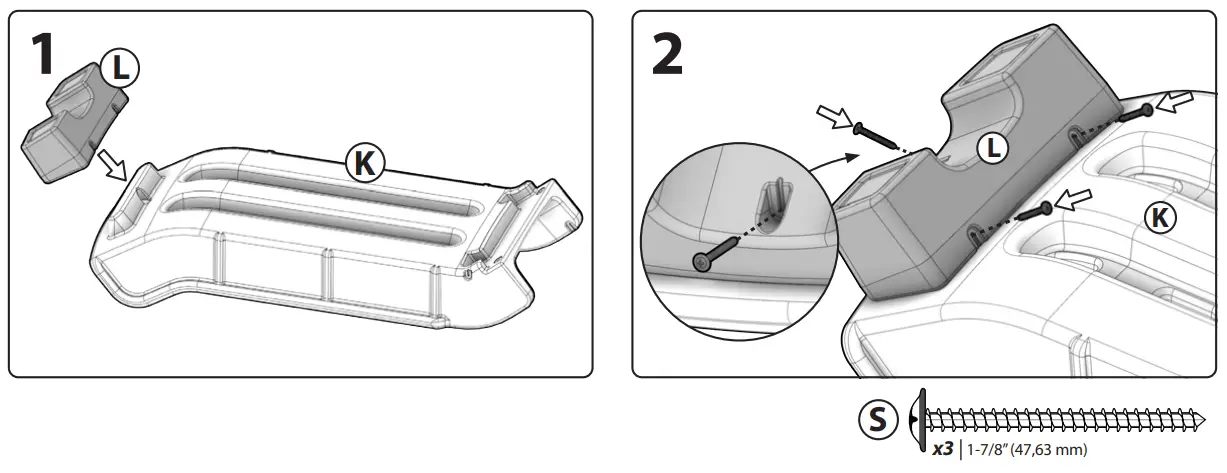 1
L
K

2
L
K

S
x3 | 1-7/8" (47,63 mm)