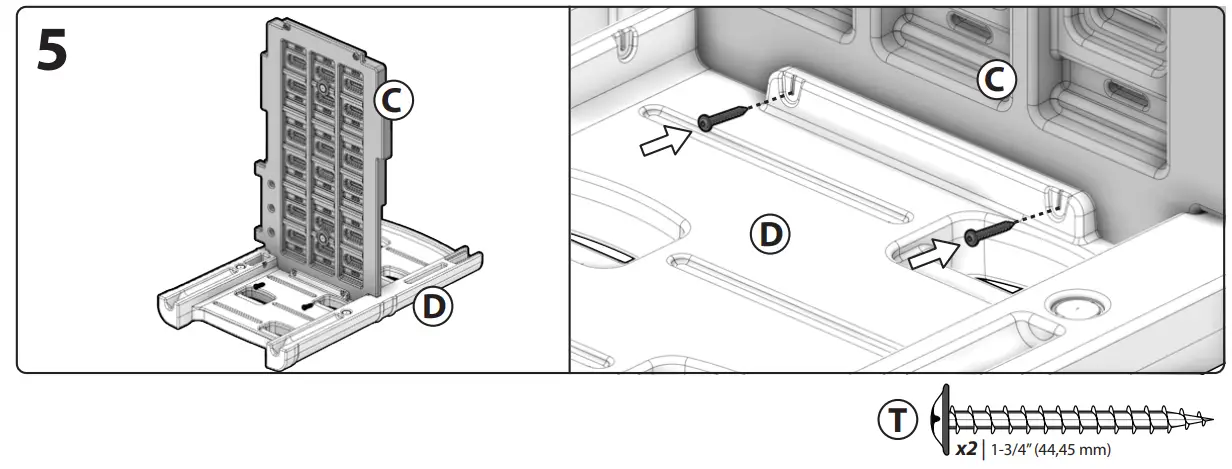 5

C

D

C

D

T

x2 | 1-3/4" (44,45 mm)