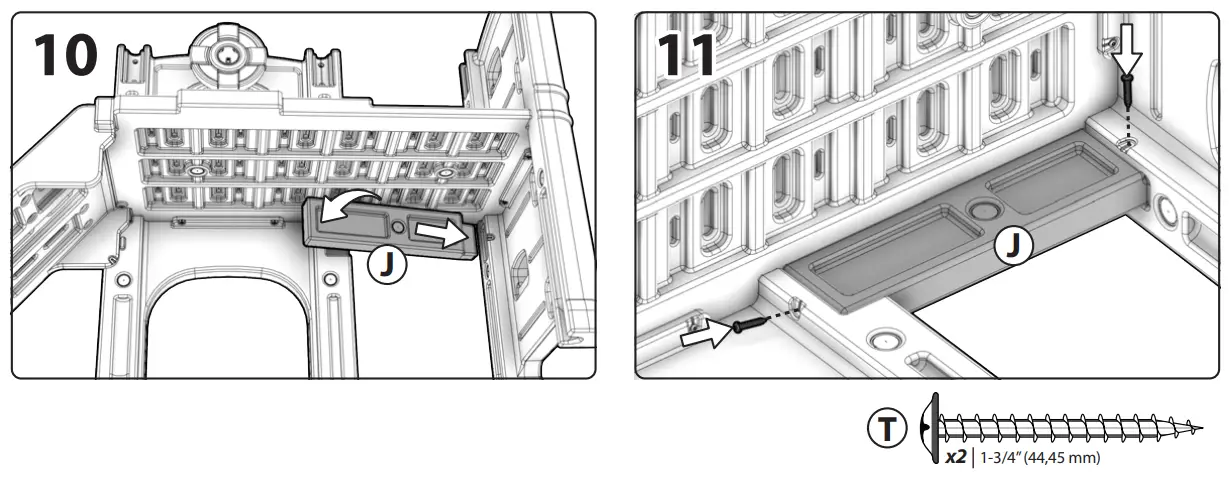 10

J

11

J

T

x2 | 1-3/4" (44,45 mm)