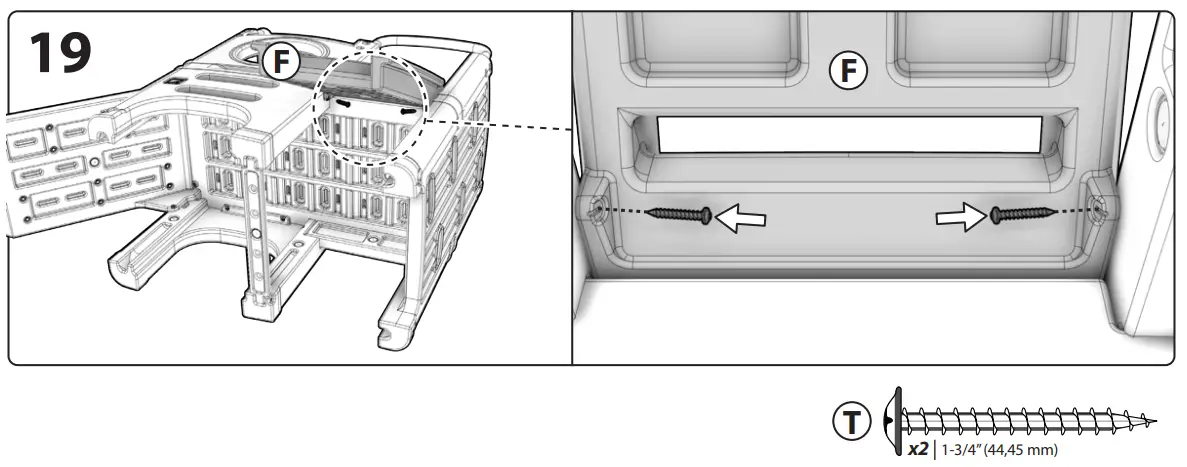 19

F

F

T

x2 | 1-3/4" (44,45 mm)