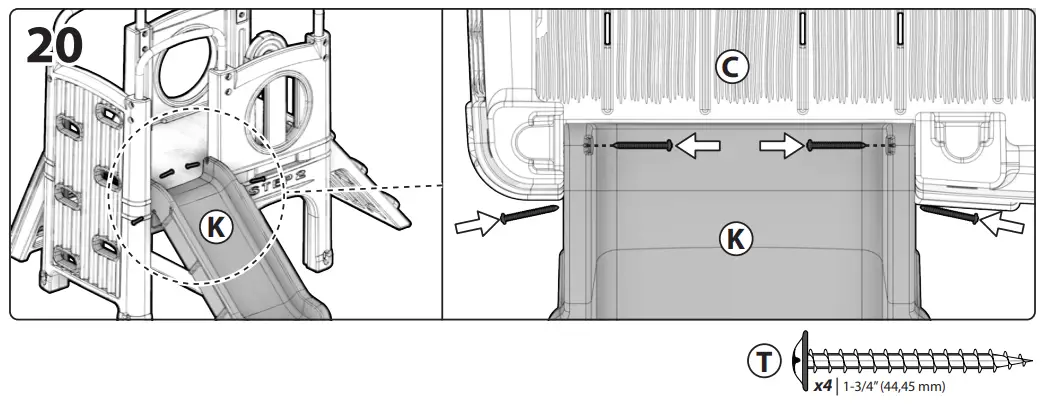 20

STEP2

K

C

K

T

x4 | 1-3/4" (44,45 mm)