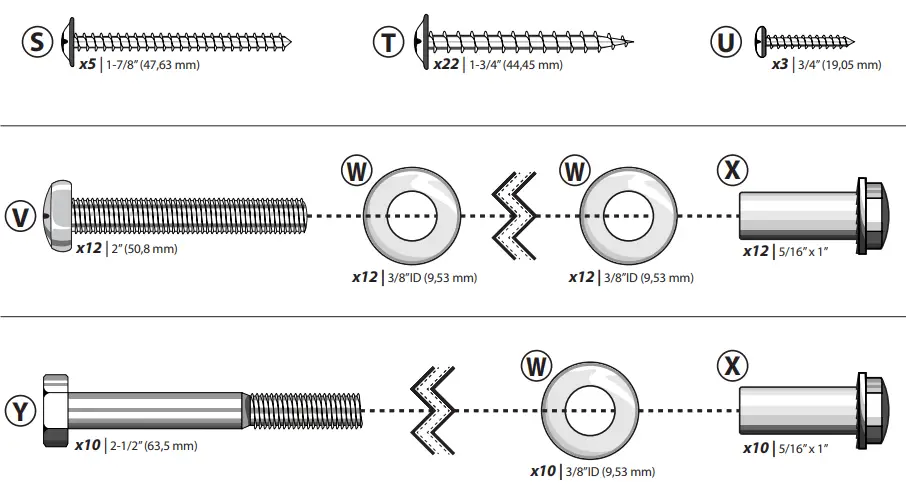 S
x5 | 1-7/8" (47,63 mm)

T
x22 | 1-3/4" (44,45 mm)

U
x3 | 3/4" (19,05 mm)

V
x12 | 2" (50,8 mm)

W
x12 | 3/8"ID (9,53 mm)

W
x12 | 3/8"ID (9,53 mm)

X
x12 | 5/16" x 1"

Y
x10 | 2-1/2" (63,5 mm)

W
x10 | 3/8"ID (9,53 mm)

X
x10 | 5/16" x 1"