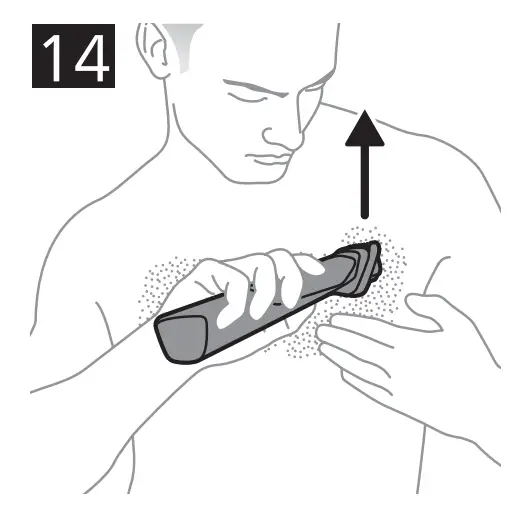 14