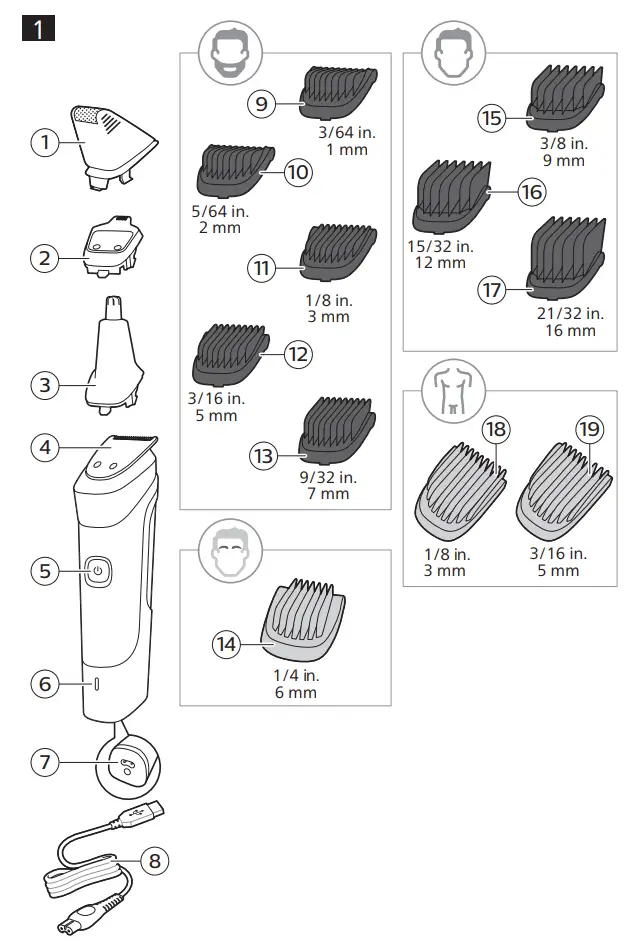 1

1
2
3
4
5
6
7
8

9
3/64 in.
1 mm

10
5/64 in.
2 mm

11
1/8 in.
3 mm

12
3/16 in.
5 mm

13
9/32 in.
7 mm

14
1/4 in.
6 mm

15
3/8 in.
9 mm

16
15/32 in.
12 mm

17
21/32 in.
16 mm

18
1/8 in.
3 mm

19
3/16 in.
5 mm