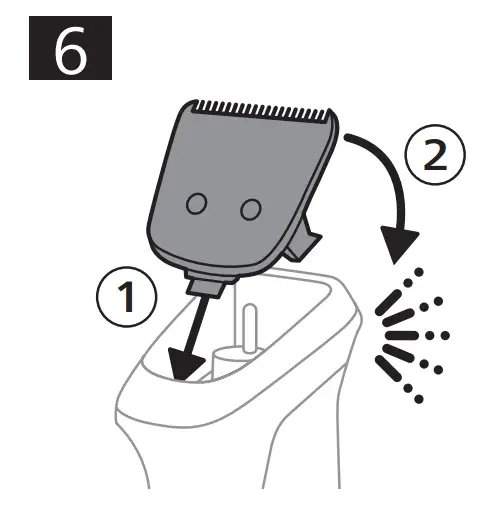 6

2

1