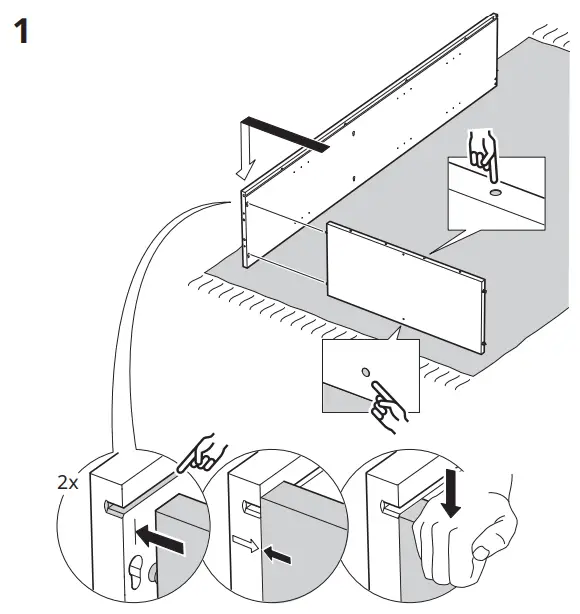 1

2x