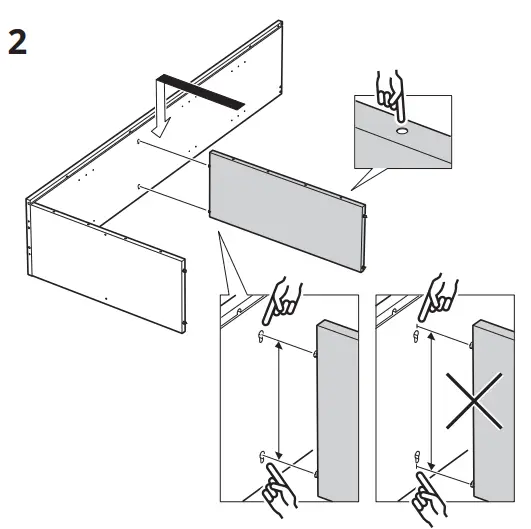 2