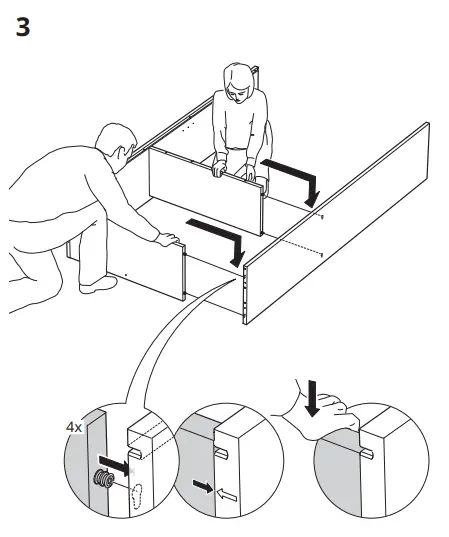 3

4x