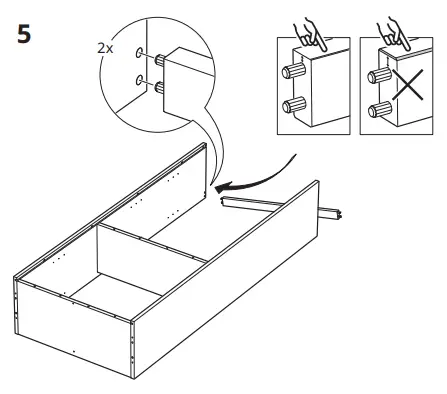 5

2x