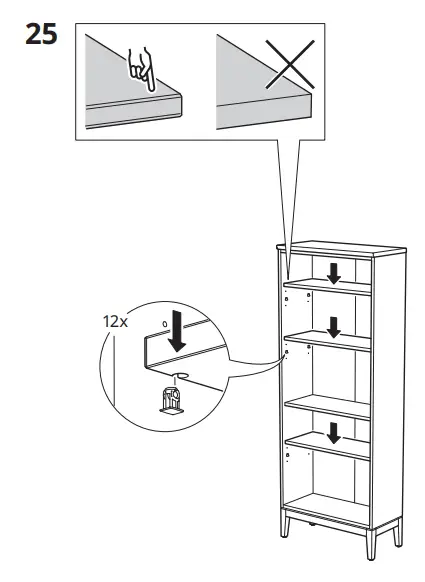 25

12x