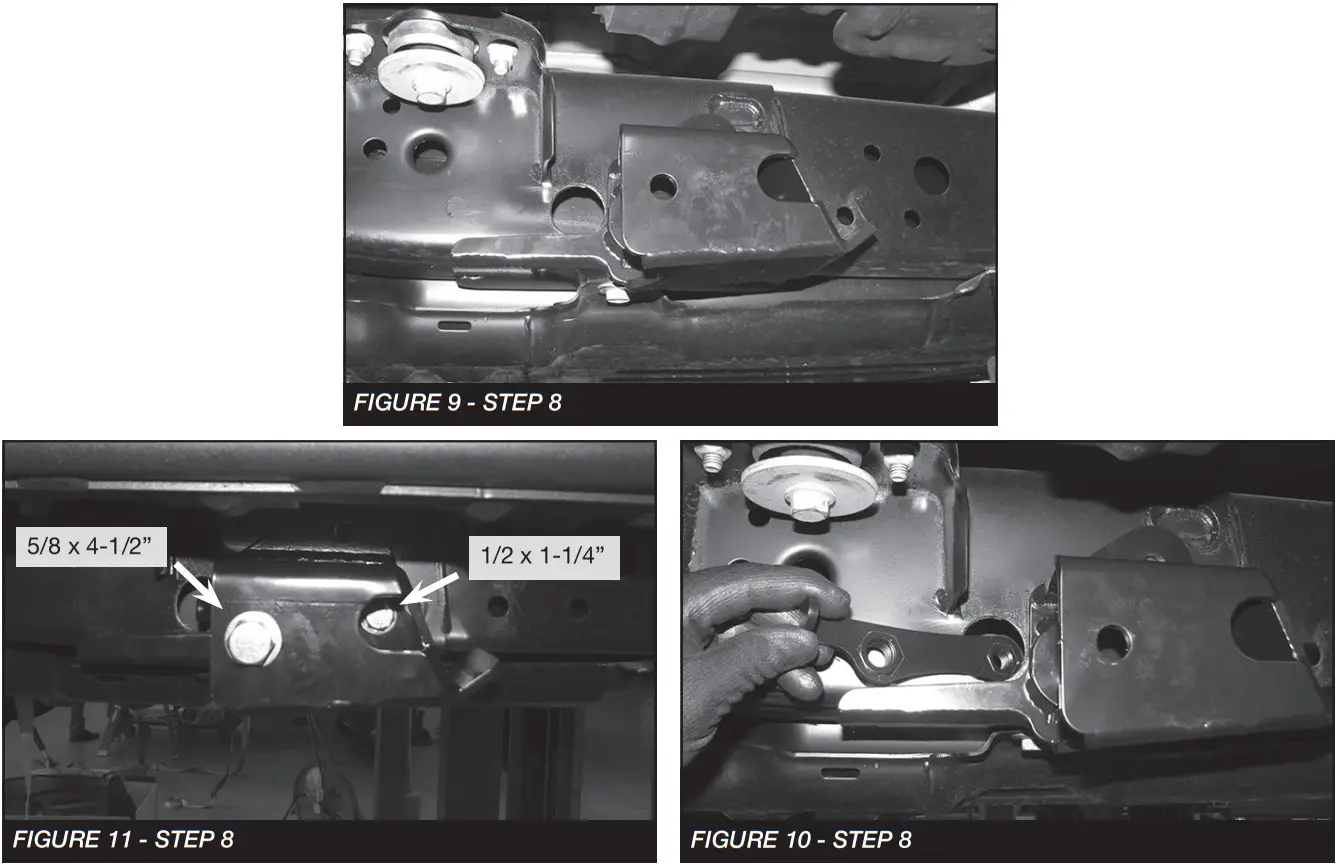 FIGURE 9 - STEP 8

5/8 x 4-1/2”

1/2 x 1-1/4”

FIGURE 11 - STEP 8

FIGURE 10 - STEP 8