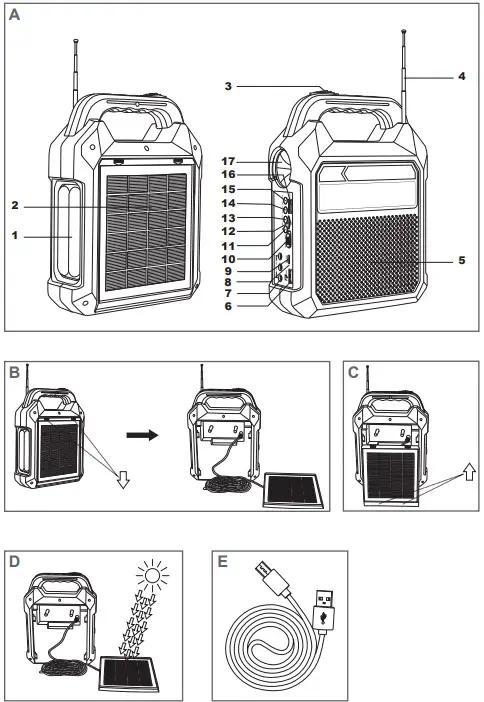 A

3
4
17
16
15
14
13
12
11
10
9
8
7
6
2
1
5

B

C

D

E