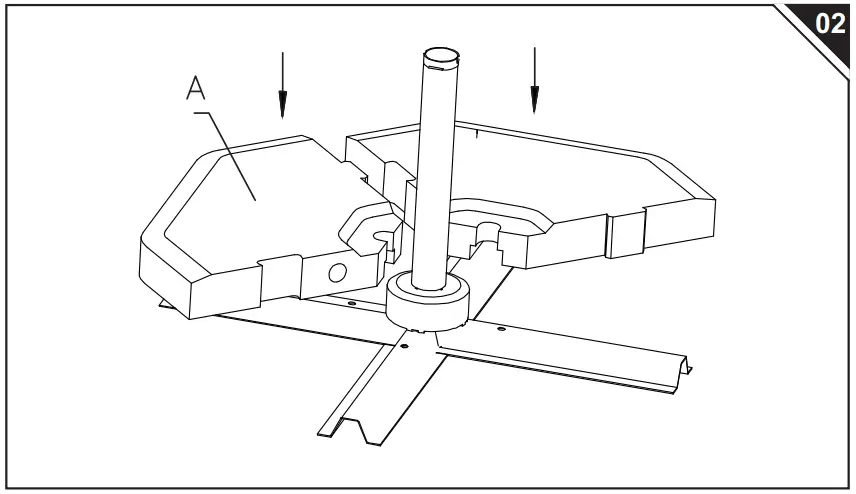 02

A