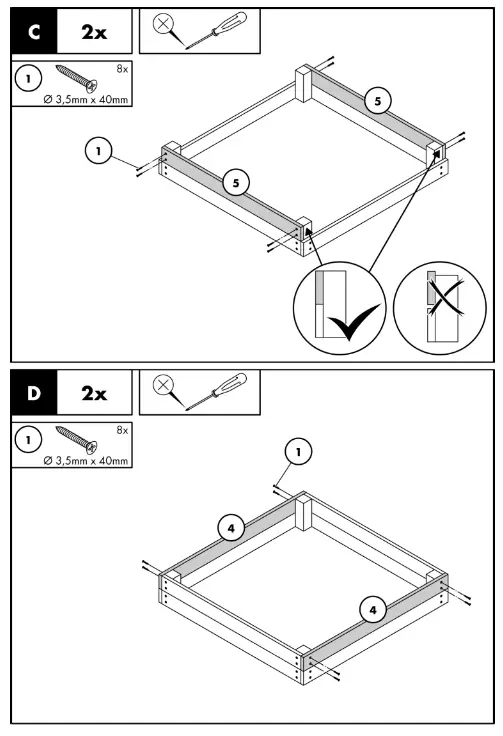 C

2x

1

8x

Ø 3,5mm x 40mm

1

5

5

D

2x

1

8x

Ø 3,5mm x 40mm

1

4

4