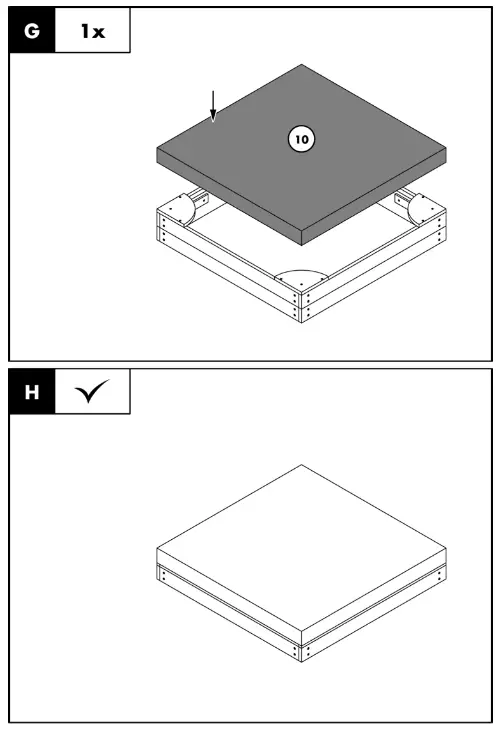 G 1x

10

H ✓