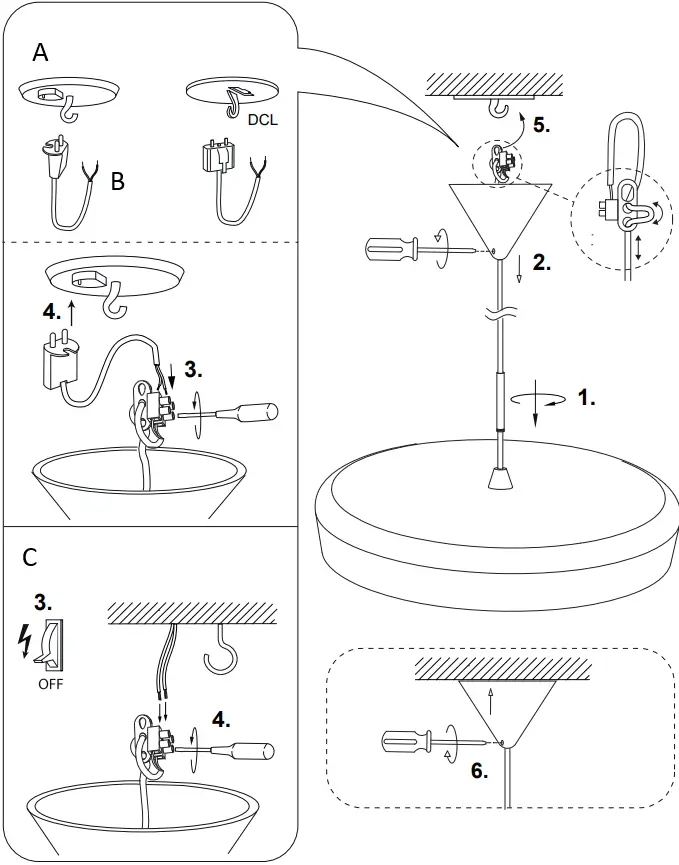 A

DCL

B

4.

3.

C

3.

OFF

4.

5.

2.

1.

6.