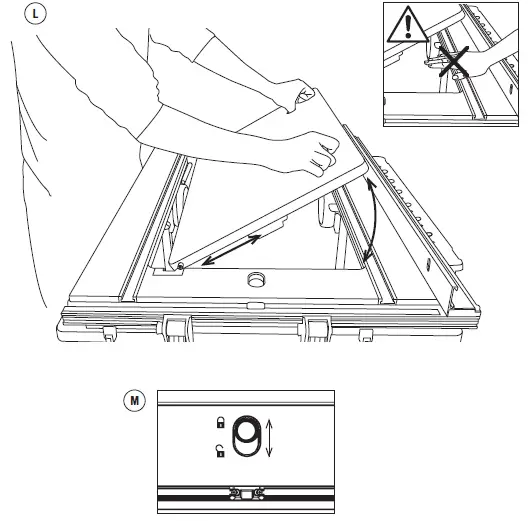 L

M