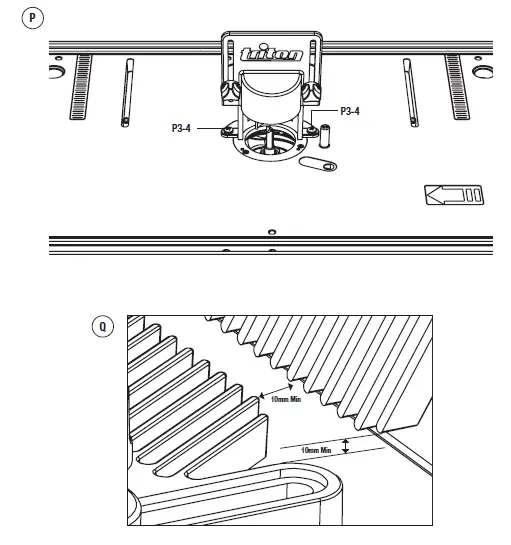 P

triton

P3-4

P3-4

Q

10mm Min

10mm Min