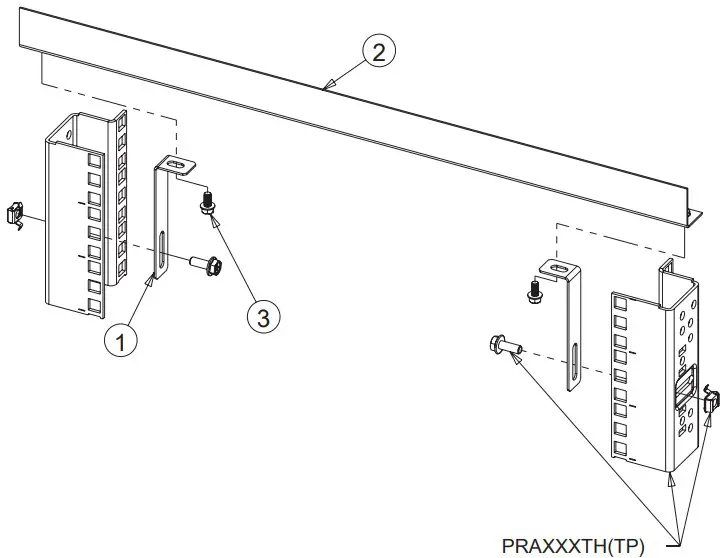 2

3

1

PRAXXXTH(TP)