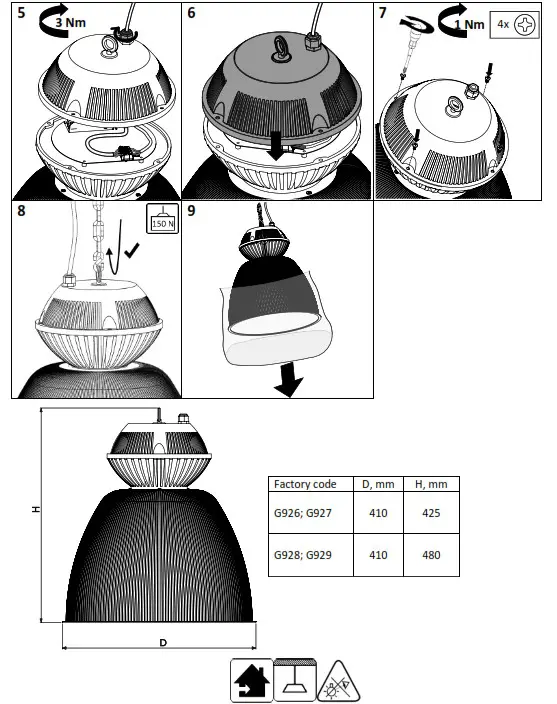 5
3 Nm

6

7
1 Nm
4x

8
150 N

9

H

D

| Factory code | D, mm | H, mm |
|---|---|---|
| G926; G927 | 410 | 425 |
| G928; G929 | 410 | 480 |