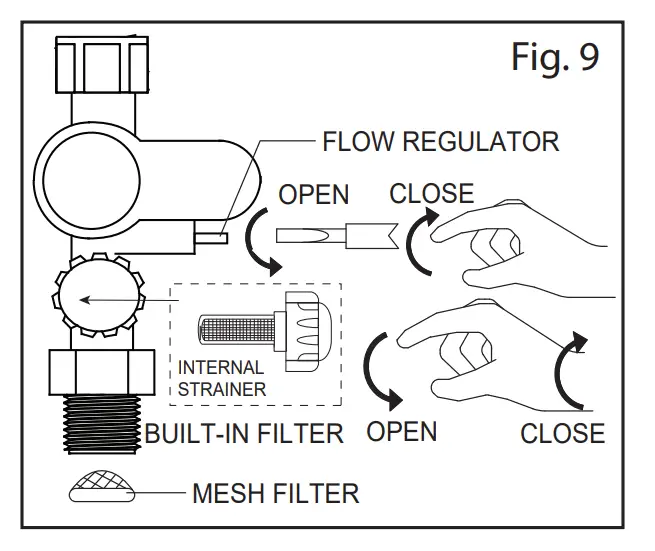 Fig. 9

FLOW REGULATOR

OPEN

CLOSE

INTERNAL STRAINER

BUILT-IN FILTER

OPEN

CLOSE

MESH FILTER