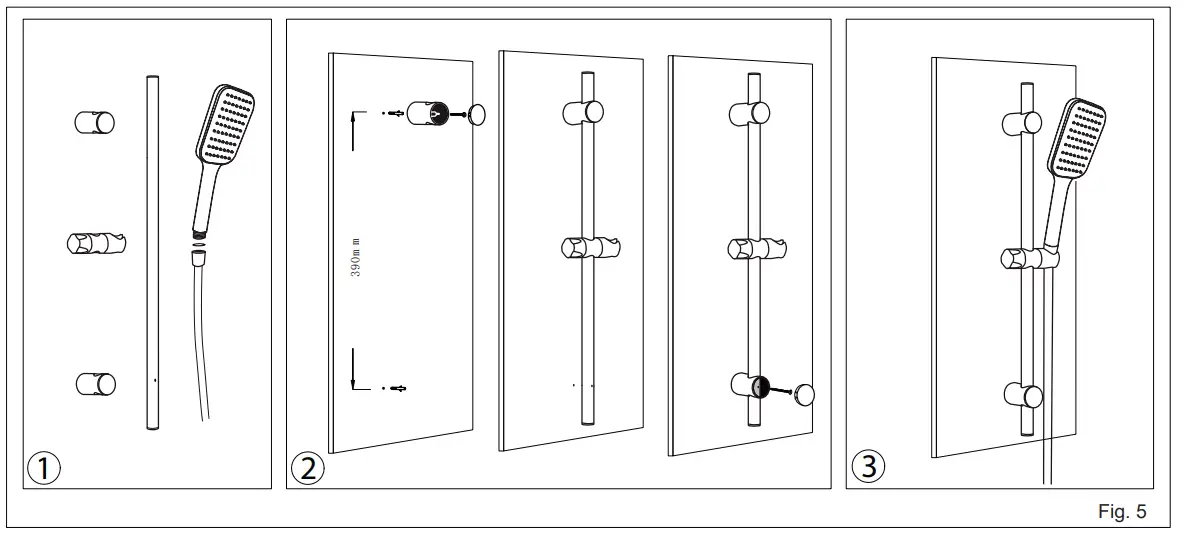 ①

390m m

②

③

Fig. 5