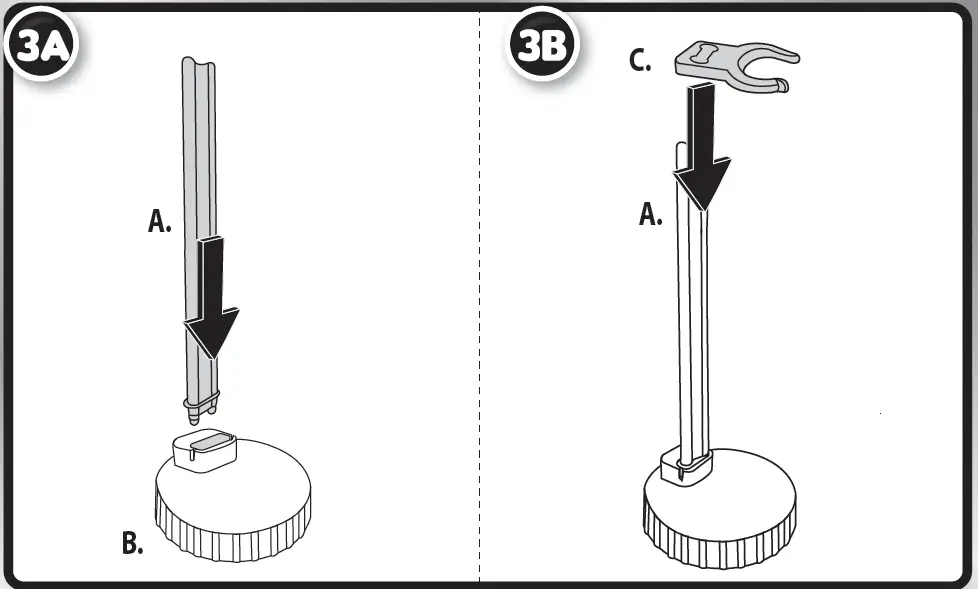 3A

A.

B.

3B

C.

A.